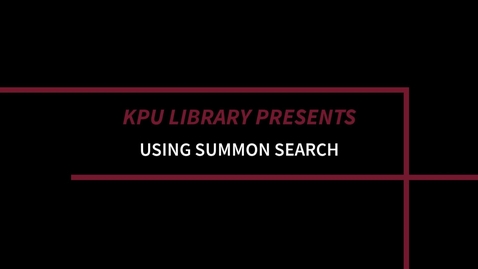 KPU LIBRARY PRESENTS
USING SUMMON SEARCH